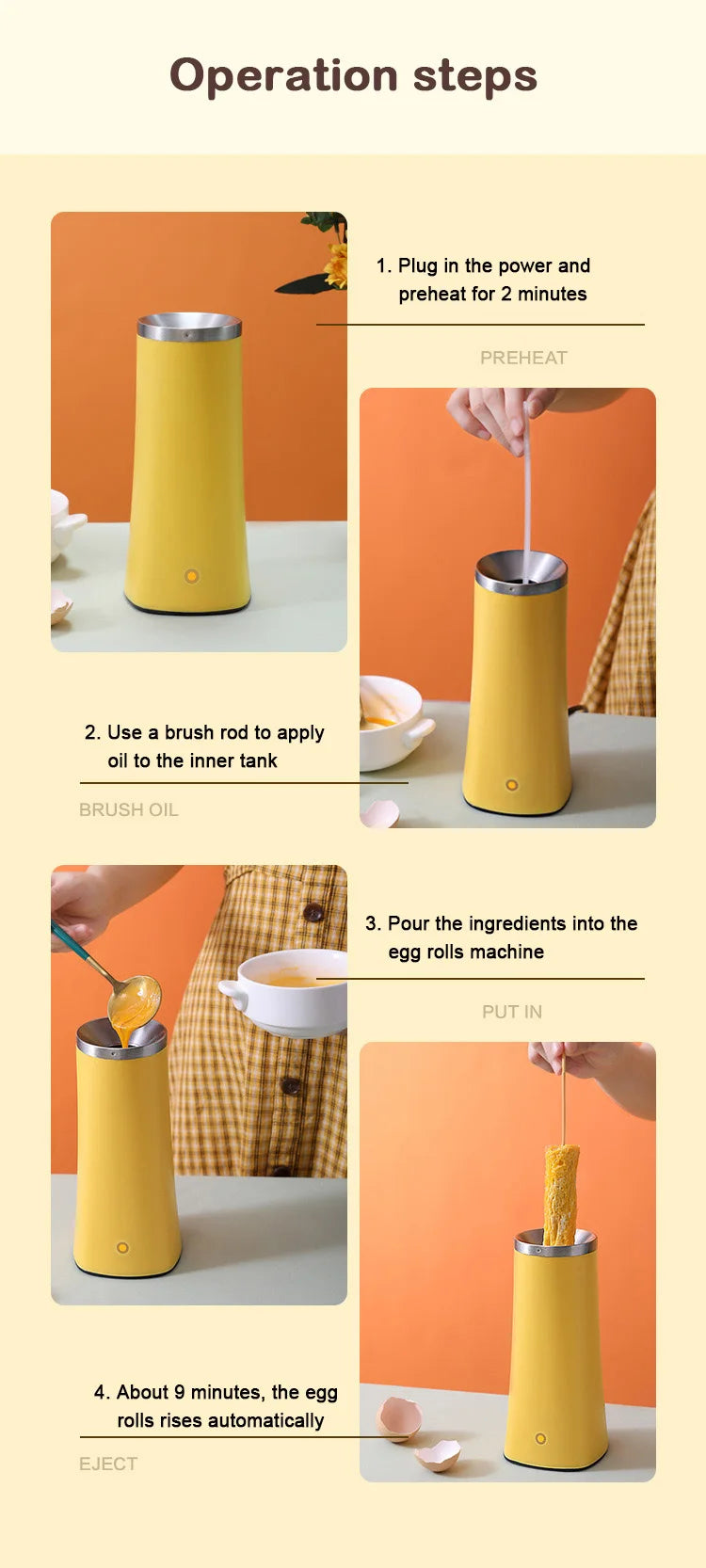 Operation steps

1. Plug in the power and preheat for 2 minutes

PREHEAT

2. Use a brush rod to apply oil to the inner tank

BRUSH OIL

3. Pour the ingredients into the egg rolls machine

PUT IN

4. About 9 minutes, the egg rolls rises automatically

EJECT